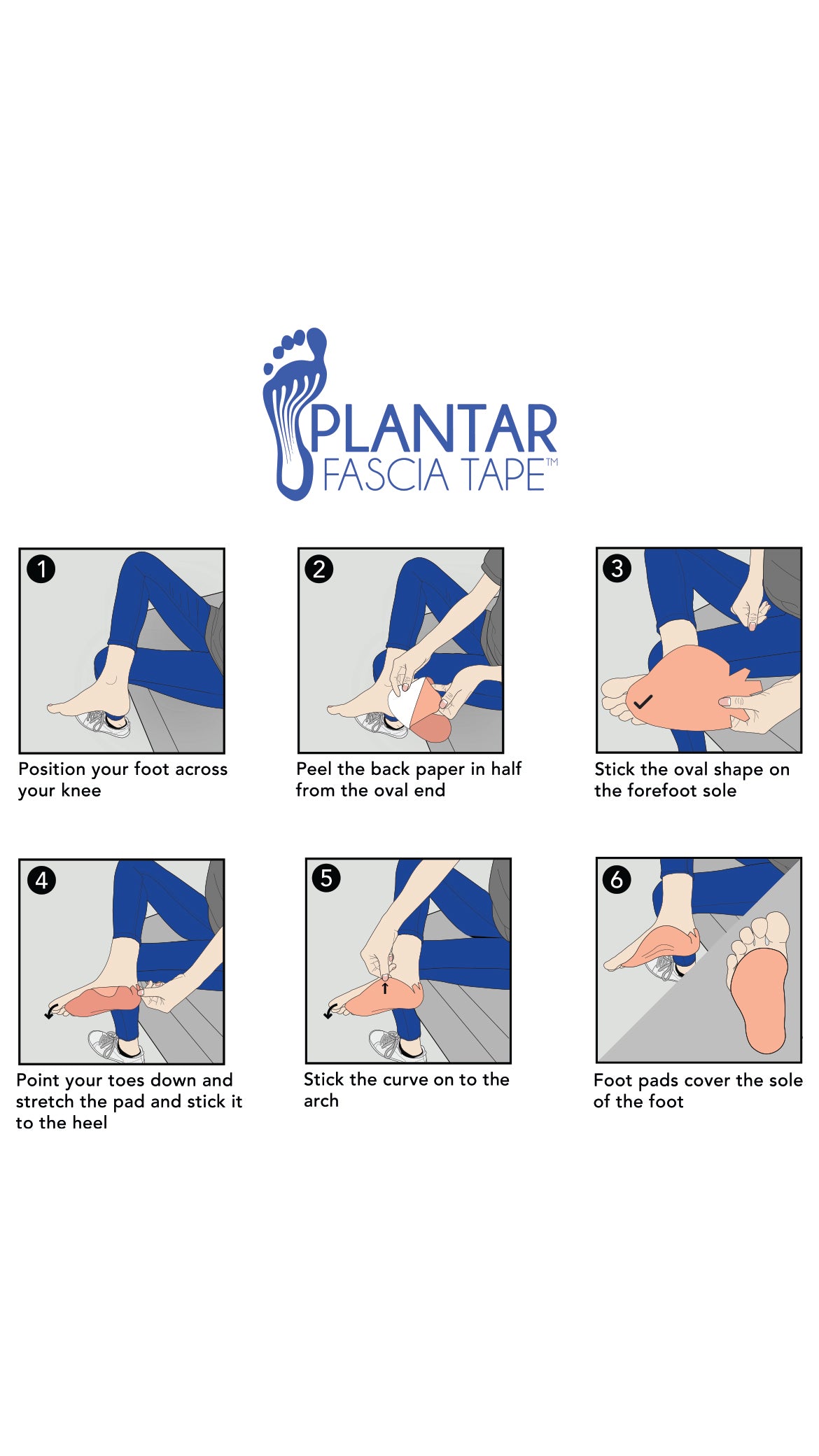 PLANTAR
FASCIA TAPE™

1
Position your foot across your knee

2
Peel the back paper in half from the oval end

3
Stick the oval shape on the forefoot sole

4
Point your toes down and stretch the pad and stick it to the heel

5
Stick the curve on to the arch

6
Foot pads cover the sole of the foot