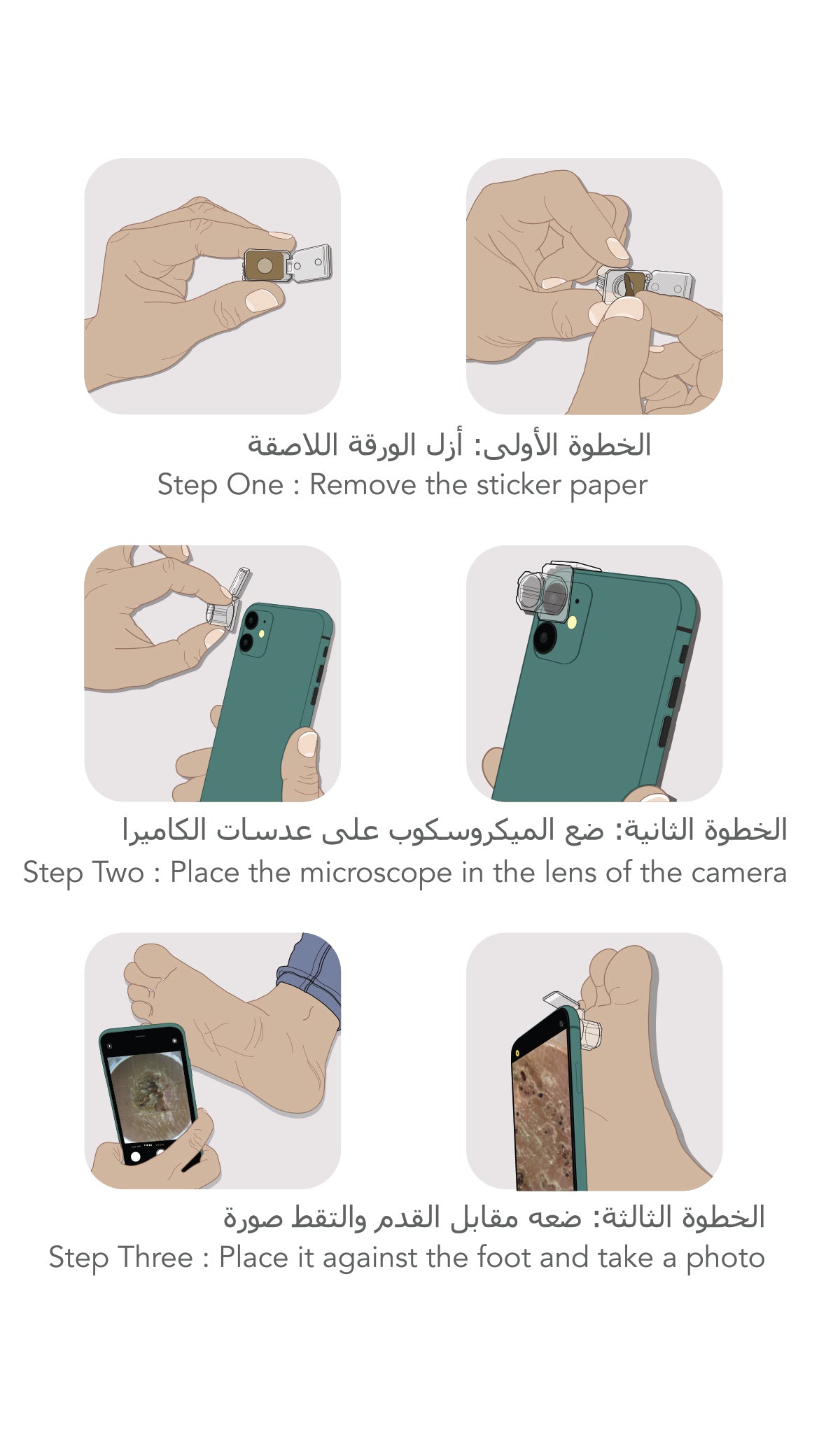 الخطوة الأولى: أزل الورقة اللاصقة
Step One : Remove the sticker paper

الخطوة الثانية: ضع الميكروسكوب على عدسات الكاميرا
Step Two : Place the microscope in the lens of the camera

الخطوة الثالثة: ضعه مقابل القدم والتقط صورة
Step Three : Place it against the foot and take a photo